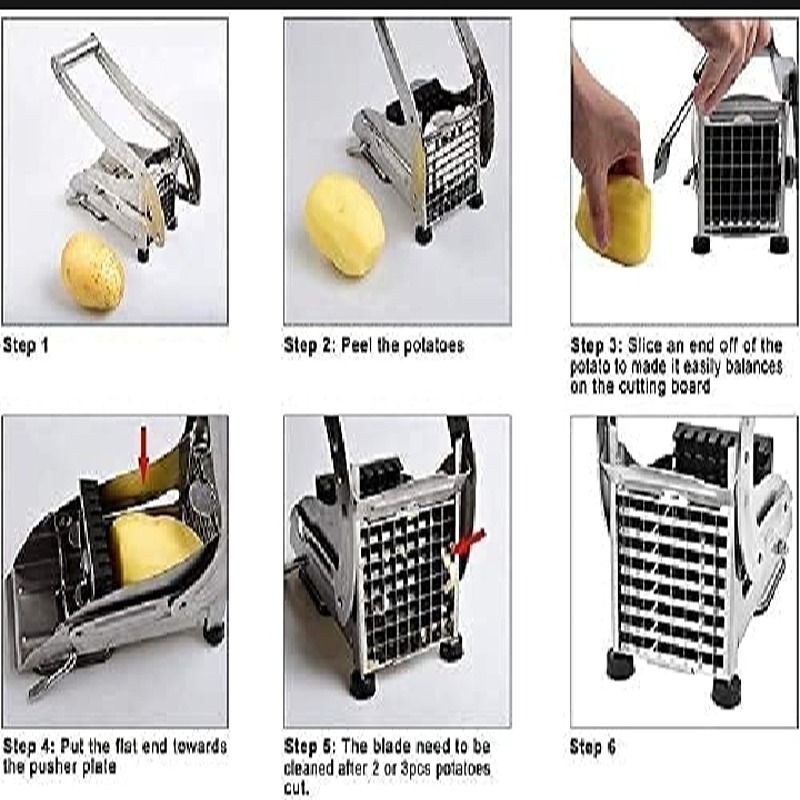 Step 1

Step 2: Peel the potatoes

Step 3: Slice an end off of the potato to made it easily balances on the cutting board

Step 4: Put the flat end towards the pusher plate

Step 5: The blade need to be cleaned after 2 or 3pcs potatoes cut.

Step 6