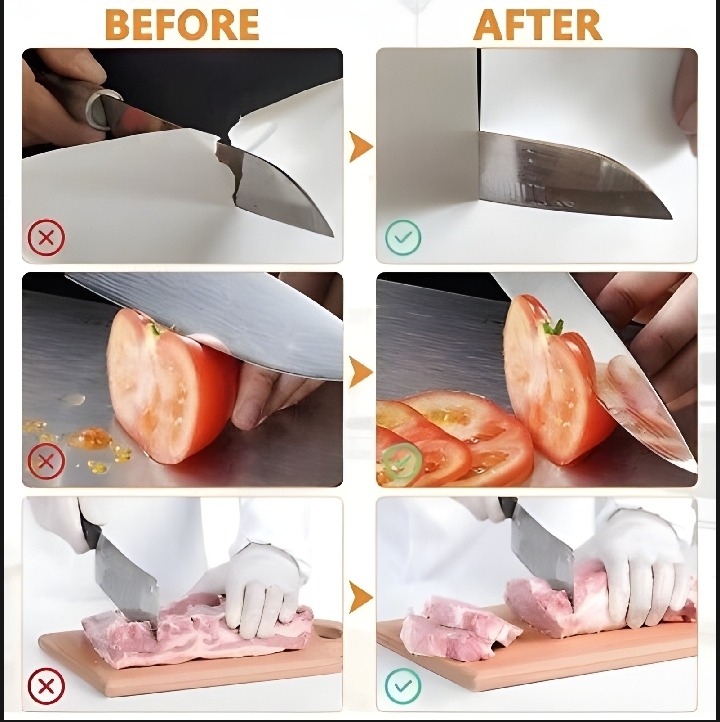 BEFORE

AFTER