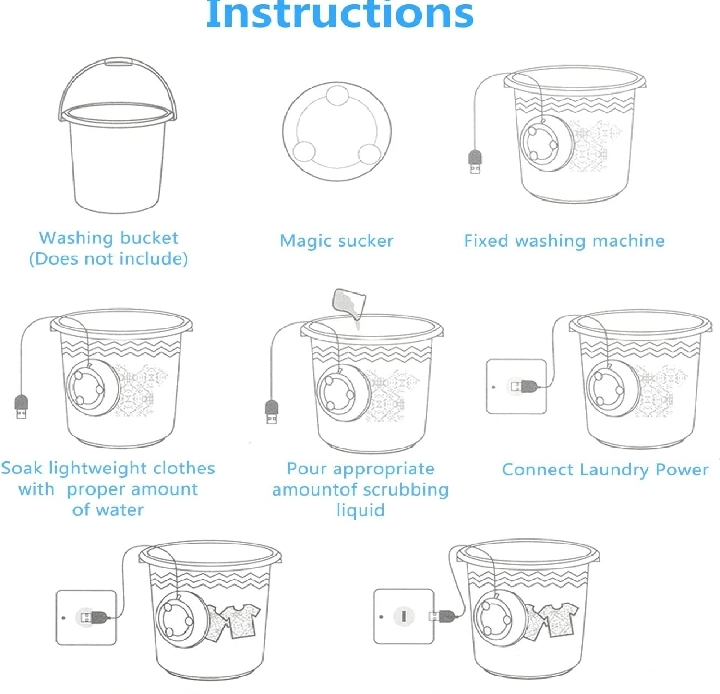 Instructions

Washing bucket
(Does not include)

Magic sucker

Fixed washing machine

Soak lightweight clothes with proper amount of water

Pour appropriate amountof scrubbing liquid

Connect Laundry Power