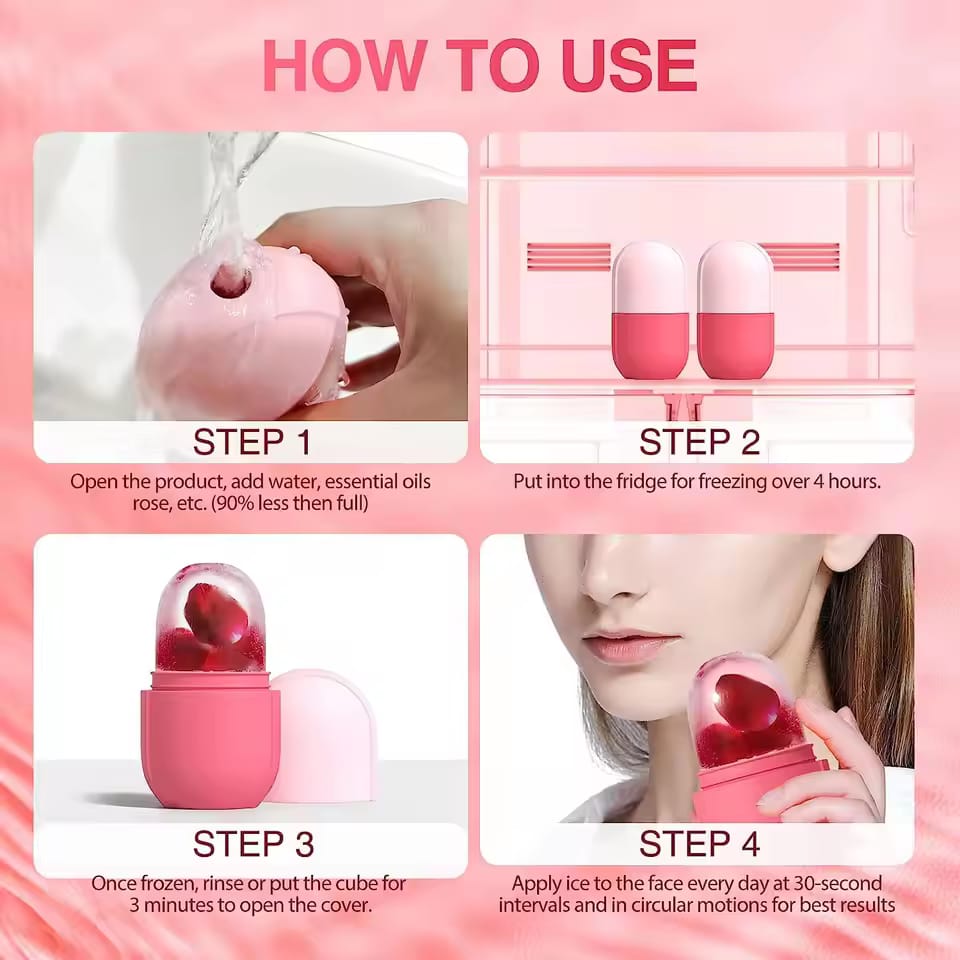 HOW TO USE

STEP 1

Open the product, add water, essential oils rose, etc. (90% less then full)

STEP 2

Put into the fridge for freezing over 4 hours.

STEP 3

Once frozen, rinse or put the cube for 3 minutes to open the cover.

STEP 4

Apply ice to the face every day at 30-second intervals and in circular motions for best results